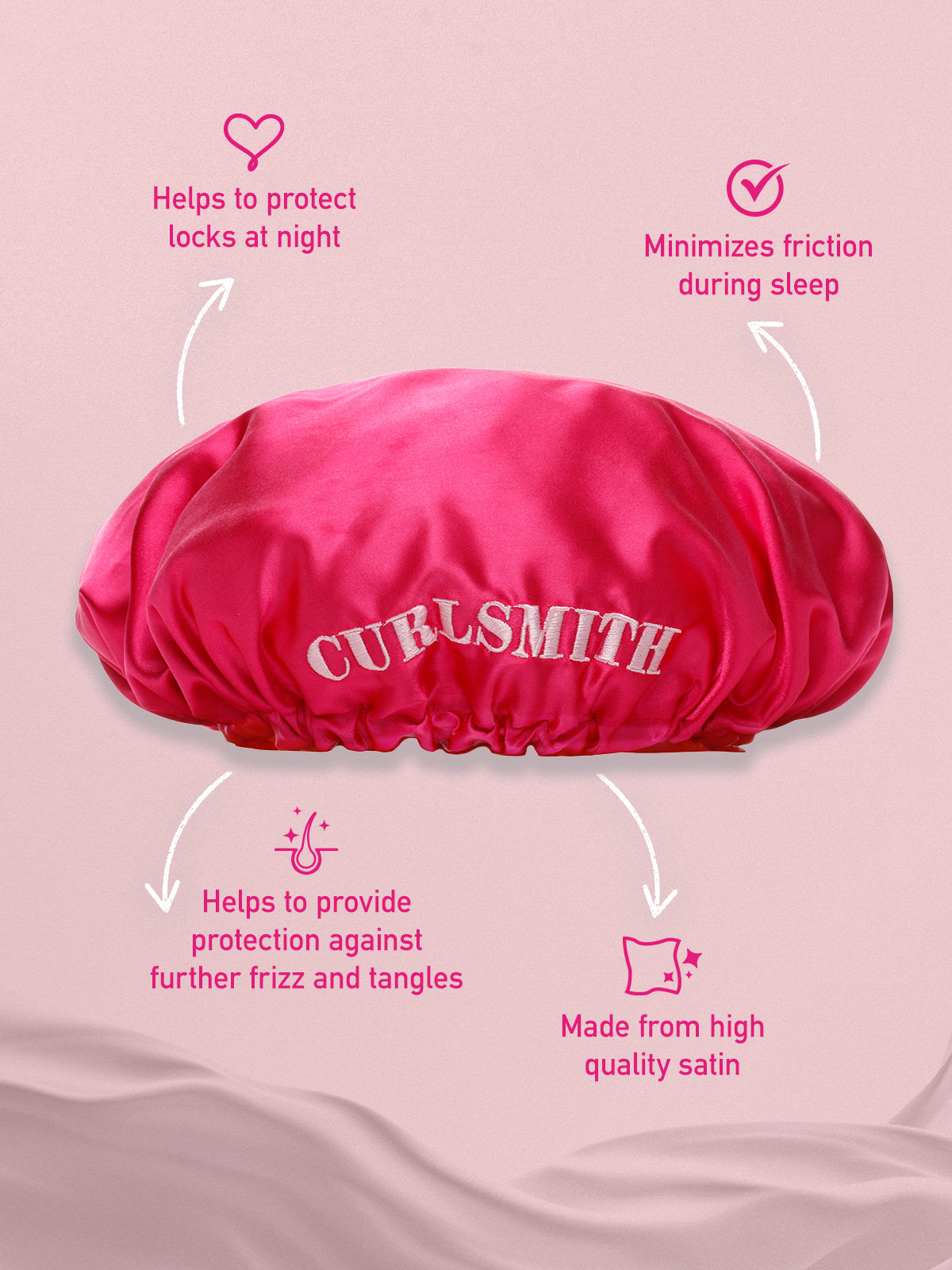 Helps to protect locks at night

Minimizes friction during sleep

CURLSMITH

Helps to provide protection against further frizz and tangles

Made from high quality satin